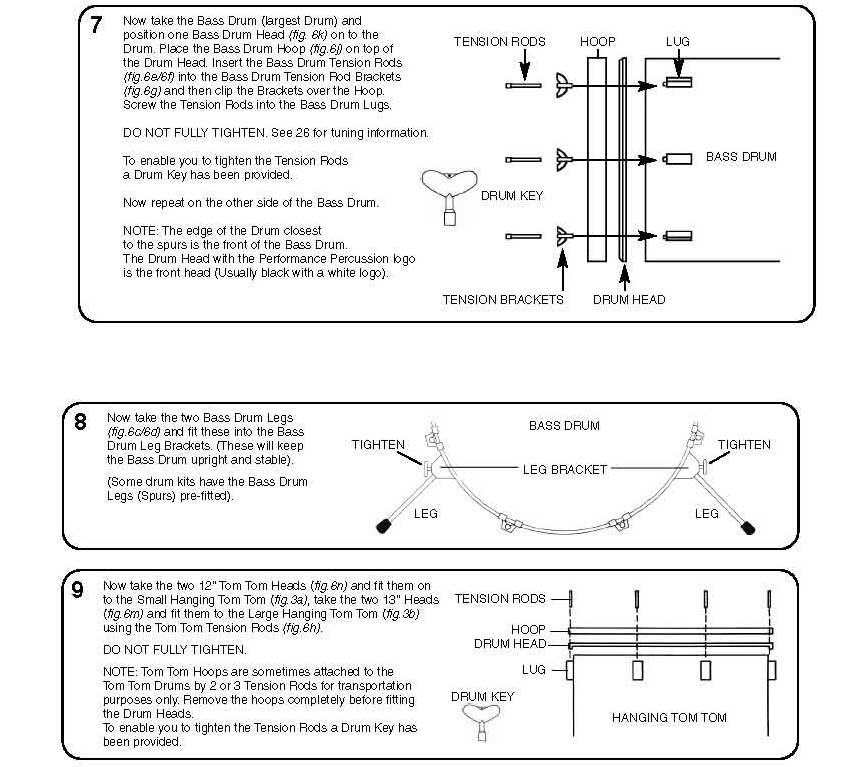 7

Now take the Bass Drum (largest Drum) and position one Bass Drum Head (fig. 6k) on to the Drum. Place the Bass Drum Hoop (fig.6j) on top of the Drum Head. Insert the Bass Drum Tension Rods (fig.6e/6f) into the Bass Drum Tension Rod Brackets (fig.6g) and then clip the Brackets over the Hoop. Screw the Tension Rods into the Bass Drum Lugs.

DO NOT FULLY TIGHTEN. See 26 for tuning information.

To enable you to tighten the Tension Rods a Drum Key has been provided.

Now repeat on the other side of the Bass Drum.

NOTE: The edge of the Drum closest to the spurs is the front of the Bass Drum. The Drum Head with the Performance Percussion logo is the front head (Usually black with a white logo).

TENSION RODS
HOOP
LUG
BASS DRUM
DRUM KEY
TENSION BRACKETS
DRUM HEAD

8

Now take the two Bass Drum Legs (fig.6c/6d) and fit these into the Bass Drum Leg Brackets. (These will keep the Bass Drum upright and stable).

(Some drum kits have the Bass Drum Legs (Spurs) pre-fitted).

BASS DRUM
TIGHTEN
TIGHTEN
LEG BRACKET
LEG
LEG

9

Now take the two 12" Tom Tom Heads (fig.6n) and fit them on to the Small Hanging Tom Tom (fig.3a), take the two 13" Heads (fig.6m) and fit them to the Large Hanging Tom Tom (fig.3b) using the Tom Tom Tension Rods (fig.6h).

DO NOT FULLY TIGHTEN.

NOTE: Tom Tom Hoops are sometimes attached to the Tom Tom Drums by 2 or 3 Tension Rods for transportation purposes only. Remove the hoops completely before fitting the Drum Heads.
To enable you to tighten the Tension Rods a Drum Key has been provided.

TENSION RODS
HOOP
DRUM HEAD
LUG
DRUM KEY
HANGING TOM TOM